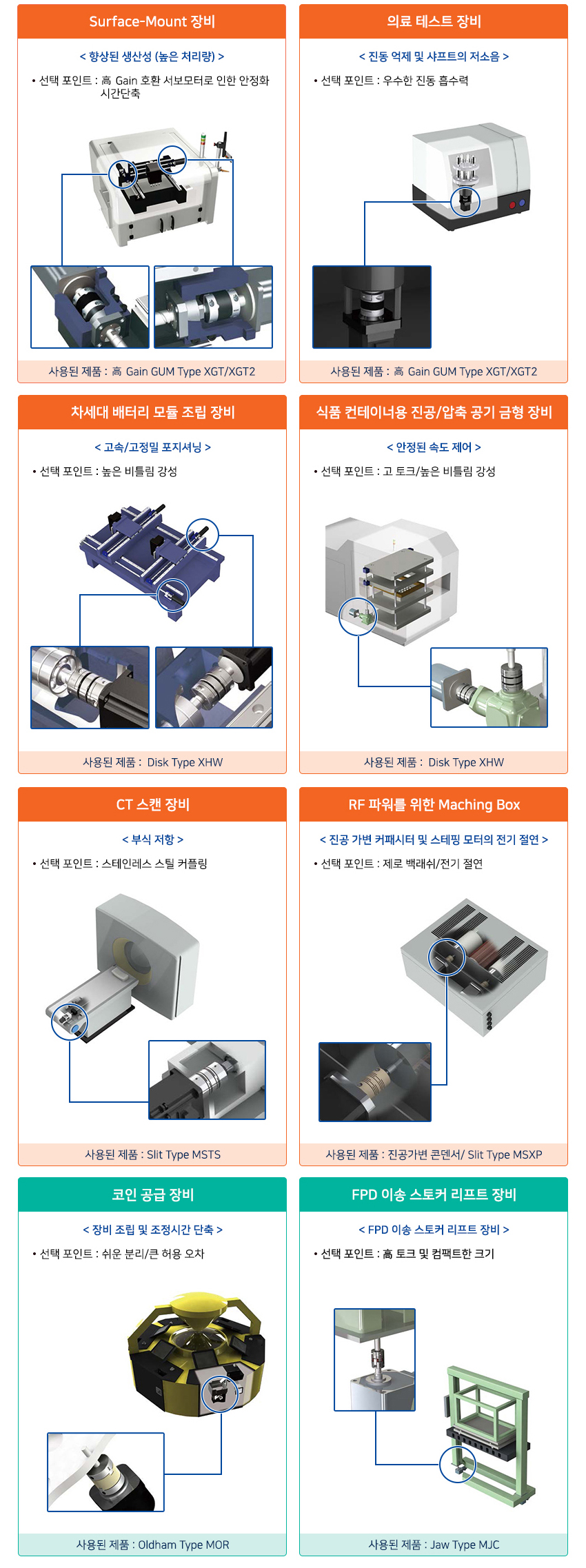 Surface-Mount 장비

< 향상된 생산성 (높은 처리량) >

• 선택 포인트 : 高 Gain 호환 서보모터로 인한 안정화 시간단축

사용된 제품 : 高 Gain GUM Type XGT/XGT2

의료 테스트 장비

< 진동 억제 및 샤프트의 저소음 >

• 선택 포인트 : 우수한 진동 흡수력

사용된 제품 : 高 Gain GUM Type XGT/XGT2

차세대 배터리 모듈 조립 장비

< 고속/고정밀 포지셔닝 >

• 선택 포인트 : 높은 비틀림 강성

사용된 제품 : Disk Type XHW

식품 컨테이너용 진공/압축 공기 금형 장비

< 안정된 속도 제어 >

• 선택 포인트 : 고 토크/높은 비틀림 강성

사용된 제품 : Disk Type XHW

CT 스캔 장비

< 부식 저항 >

• 선택 포인트 : 스테인레스 스틸 커플링

사용된 제품 : Slit Type MSTS

RF 파워를 위한 Maching Box

< 진공 가변 커패시터 및 스테핑 모터의 전기 절연 >

• 선택 포인트 : 제로 백래쉬/전기 절연

사용된 제품 : 진공가변 콘덴서/ Slit Type MSXP

코인 공급 장비

< 장비 조립 및 조정시간 단축 >

• 선택 포인트 : 쉬운 분리/큰 허용 오차

사용된 제품 : Oldham Type MOR

FPD 이송 스토커 리프트 장비

< FPD 이송 스토커 리프트 장비 >

• 선택 포인트 : 高 토크 및 컴팩트한 크기

사용된 제품 : Jaw Type MJC