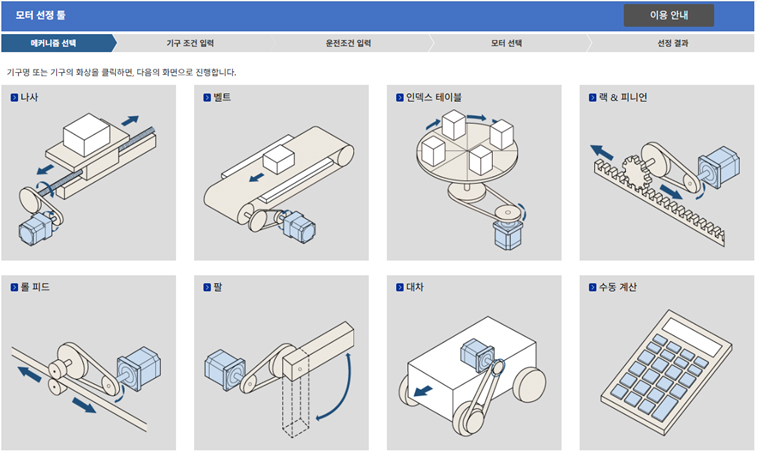 모터 선정 툴

이용 안내

메커니즘 선택

기구 조건 입력

운전조건 입력

모터 선택

선정 결과

기구명 또는 기구의 화상을 클릭하면, 다음의 화면으로 진행합니다.

나사

벨트

인덱스 테이블

랙 & 피니언

롤 피드

팔

대차

수동 계산